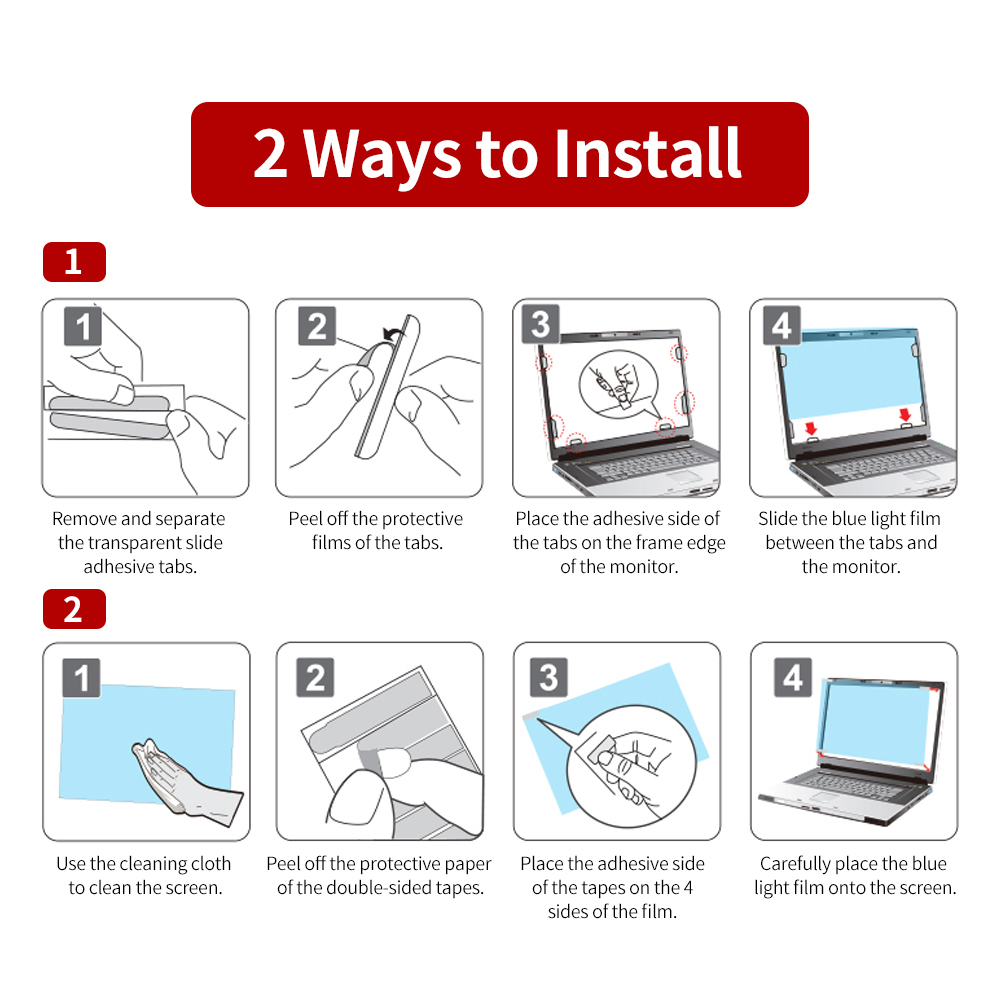 2 Ways to Install

1

1

Remove and separate the transparent slide adhesive tabs.

2

Peel off the protective films of the tabs.

3

Place the adhesive side of the tabs on the frame edge of the monitor.

4

Slide the blue light film between the tabs and the monitor.

2

1

Use the cleaning cloth to clean the screen.

2

Peel off the protective paper of the double-sided tapes.

3

Place the adhesive side of the tapes on the 4 sides of the film.

4

Carefully place the blue light film onto the screen.