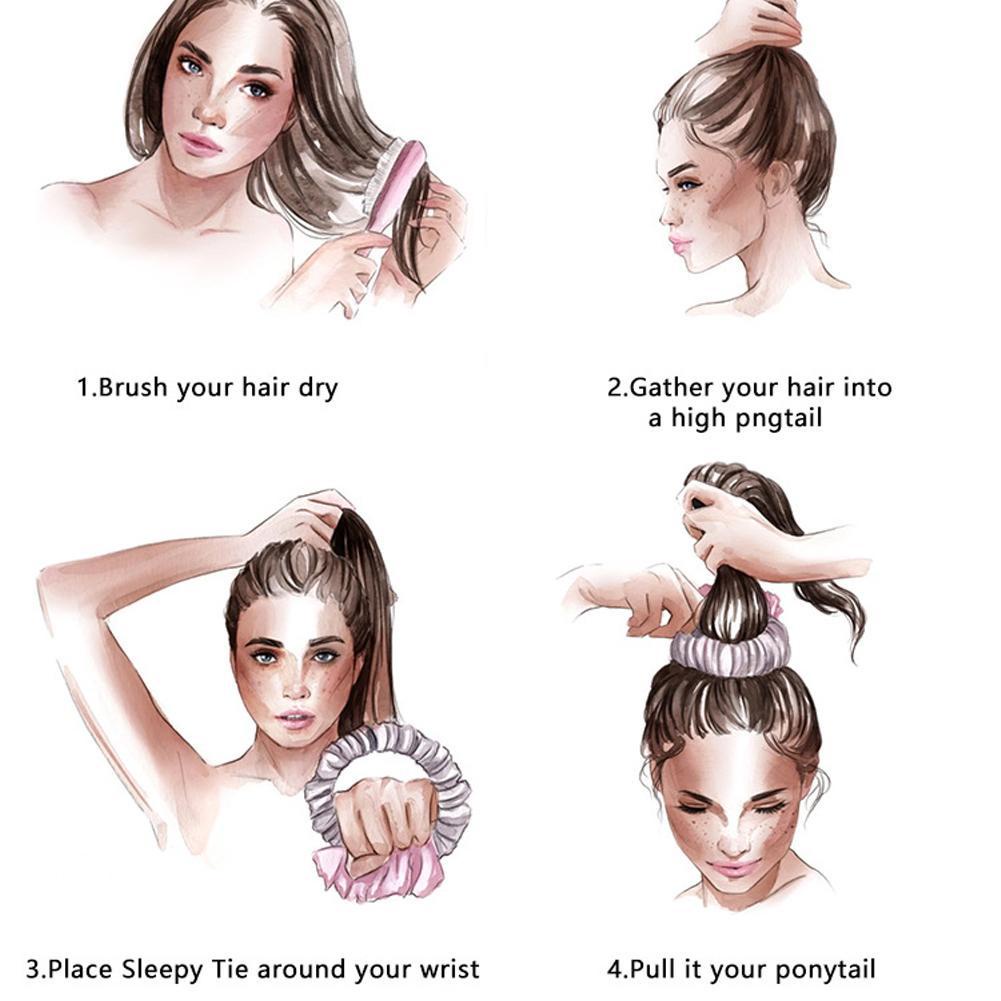 1.Brush your hair dry

2.Gather your hair into a high pngtail

3.Place Sleepy Tie around your wrist

4.Pull it your ponytail