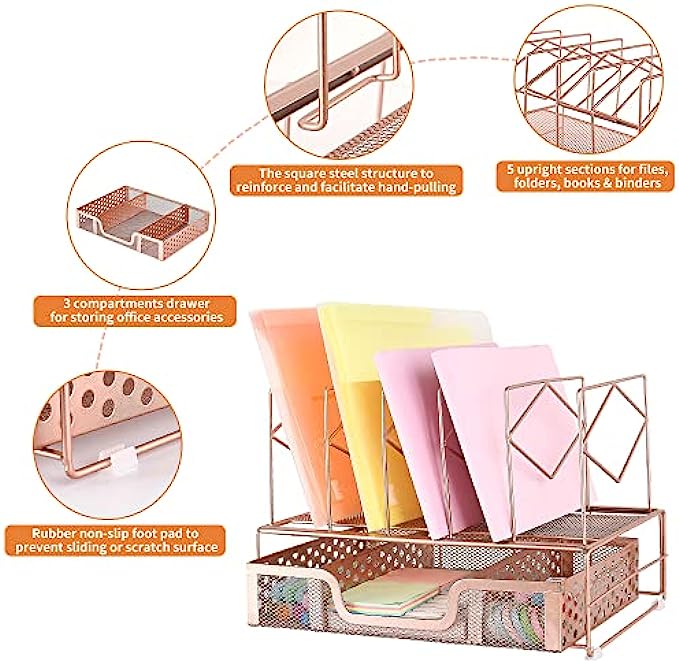 The square steel structure to reinforce and facilitate hand-pulling

5 upright sections for files, folders, books & binders

3 compartments drawer for storing office accessories

Rubber non-slip foot pad to prevent sliding or scratch surface